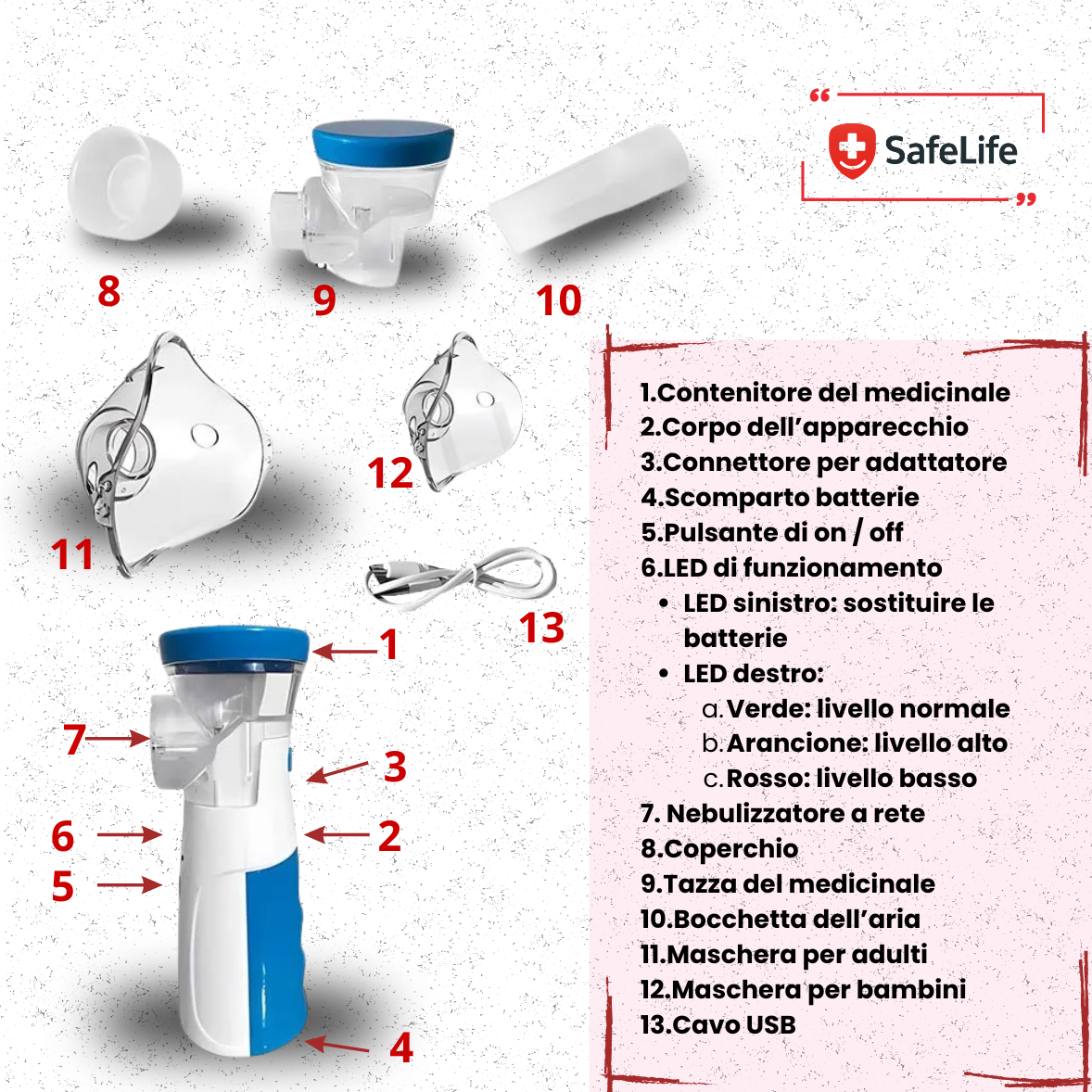 SafeLife

8

9

10

11

12

13

1

7

3

6

2

5

4

1.Contenitore del medicinale
2.Corpo dell'apparecchio
3.Connettore per adattatore
4.Scomparto batterie
5.Pulsante di on / off
6.LED di funzionamento
• LED sinistro: sostituire le batterie
• LED destro:
a. Verde: livello normale
b. Arancione: livello alto
c. Rosso: livello basso
7. Nebulizzatore a rete
8.Coperchio
9.Tazza del medicinale
10.Bocchetta dell'aria
11.Maschera per adulti
12.Maschera per bambini
13.Cavo USB